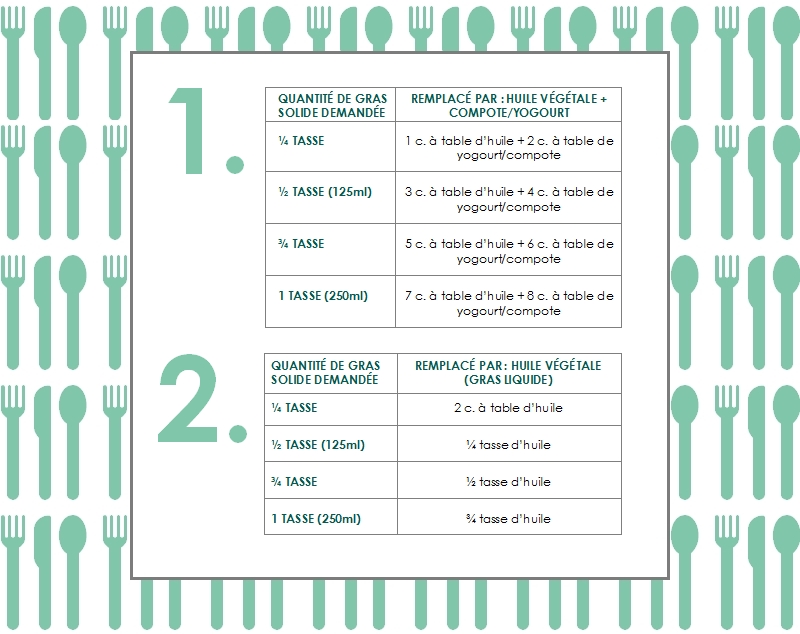 1.

| QUANTITÉ DE GRAS SOLIDE DEMANDÉE | REMPLACÉ PAR : HUILE VÉGÉTALE + COMPOTE/YOGOURT |
|---|---|
| ¼ TASSE | 1 c. à table d'huile + 2 c. à table de yogourt/compote |
| ½ TASSE (125ml) | 3 c. à table d'huile + 4 c. à table de yogourt/compote |
| ¾ TASSE | 5 c. à table d'huile + 6 c. à table de yogourt/compote |
| 1 TASSE (250ml) | 7 c. à table d'huile + 8 c. à table de yogourt/compote |

2.

| QUANTITÉ DE GRAS SOLIDE DEMANDÉE | REMPLACÉ PAR: HUILE VÉGÉTALE (GRAS LIQUIDE) |
|---|---|
| ¼ TASSE | 2 c. à table d'huile |
| ½ TASSE (125ml) | ¼ tasse d'huile |
| ¾ TASSE | ½ tasse d'huile |
| 1 TASSE (250ml) | ¾ tasse d'huile |